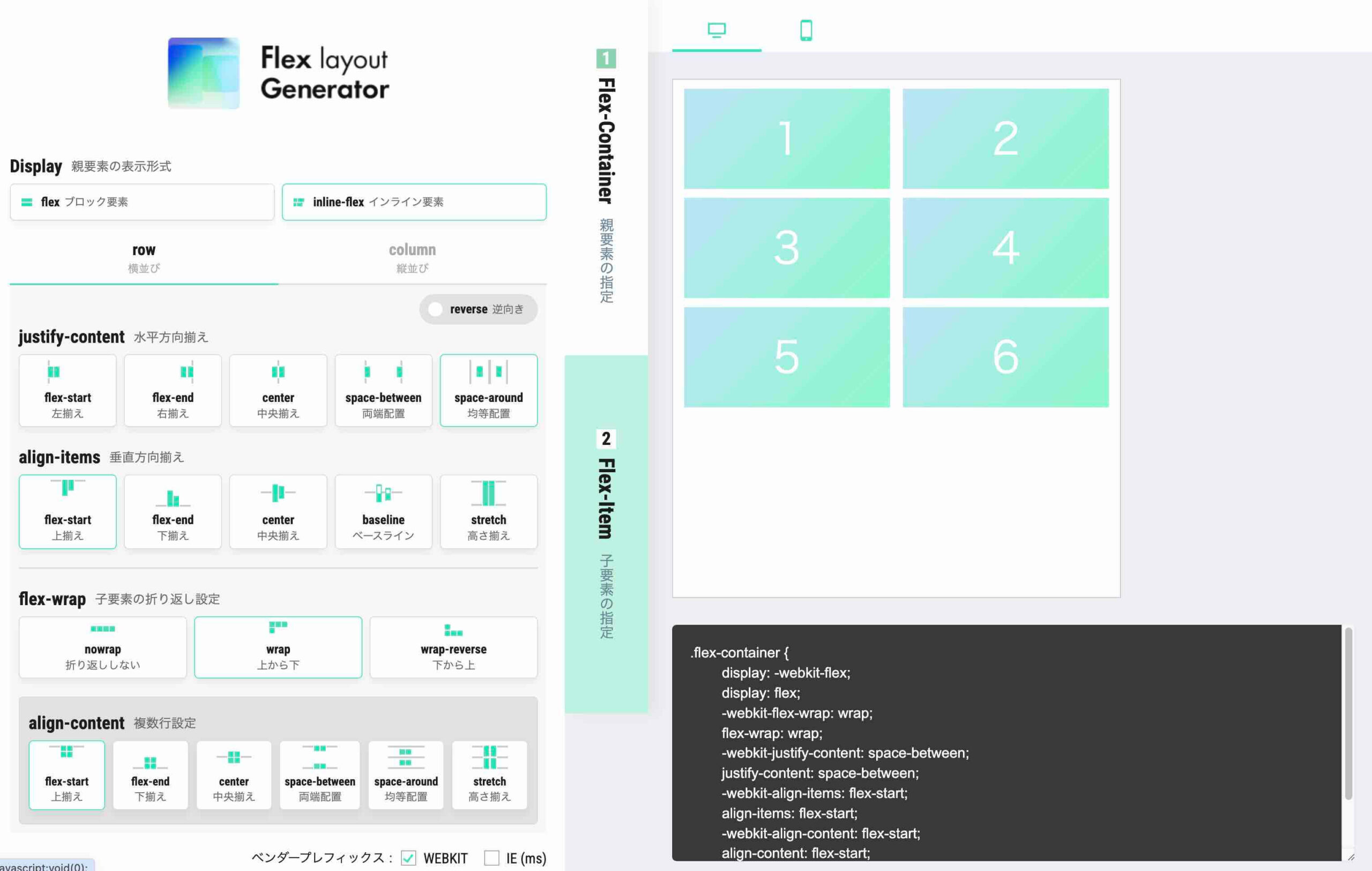 Flex layout Generator

Display 親要素の表示形式

flex ブロック要素

inline-flex インライン要素

row
横並び

column
縦並び

reverse 逆向き

justify-content 水平方向揃え

flex-start
左揃え

flex-end
右揃え

center
中央揃え

space-between
両端配置

space-around
均等配置

align-items 垂直方向揃え

flex-start
上揃え

flex-end
下揃え

center
中央揃え

baseline
ベースライン

stretch
高さ揃え

flex-wrap 子要素の折り返し設定

nowrap
折り返ししない

wrap
上から下

wrap-reverse
下から上

align-content 複数行設定

flex-start
上揃え

flex-end
下揃え

center
中央揃え

space-between
両端配置

space-around
均等配置

stretch
高さ揃え

ベンダープレフィックス： WEBKIT IE (ms)

avascript:void(0);

1 Flex-Container 親要素の指定

2 Flex-Item 子要素の指定

1 2 3 4 5 6

.flex-container {
display: -webkit-flex;
display: flex;
-webkit-flex-wrap: wrap;
flex-wrap: wrap;
-webkit-justify-content: space-between;
justify-content: space-between;
-webkit-align-items: flex-start;
align-items: flex-start;
-webkit-align-content: flex-start;
align-content: flex-start;